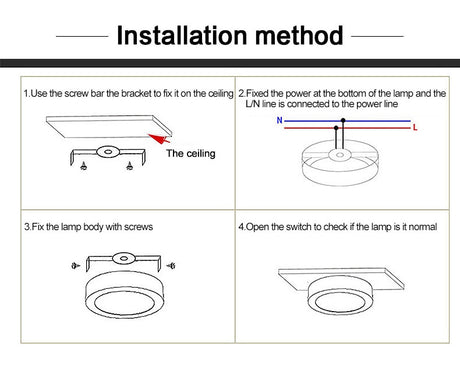 Installation method

1.Use the screw bar the bracket to fix it on the ceiling

The ceiling

2.Fixed the power at the bottom of the lamp and the L/N line is connected to the power line

N

L

3.Fix the lamp body with screws

4.Open the switch to check if the lamp is it normal