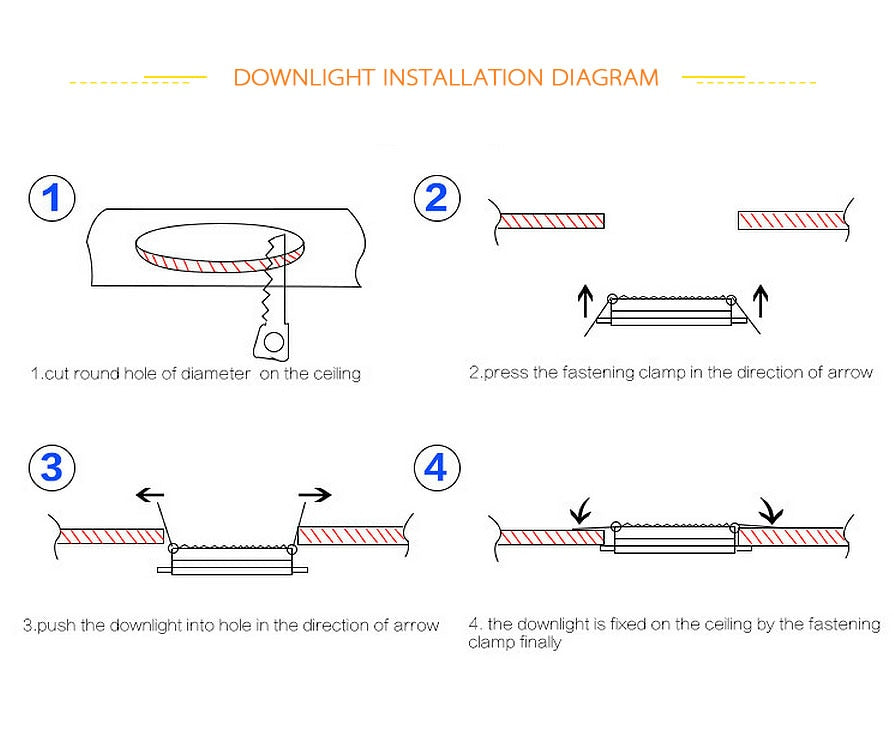 DOWNLIGHT INSTALLATION DIAGRAM

1

1.cut round hole of diameter on the ceiling

2

2.press the fastening clamp in the direction of arrow

3

3.push the downlight into hole in the direction of arrow

4

4. the downlight is fixed on the ceiling by the fastening clamp finally