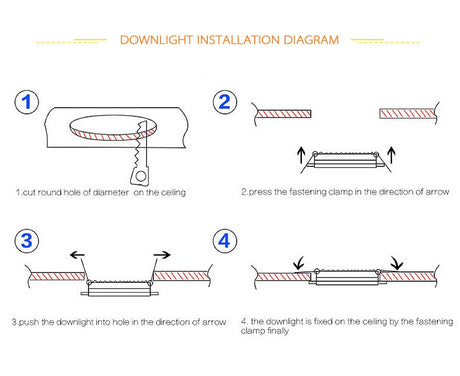 DOWNLIGHT INSTALLATION DIAGRAM

1

1.cut round hole of diameter on the ceiling

2

2.press the fastening clamp in the direction of arrow

3

3.push the downlight into hole in the direction of arrow

4

4. the downlight is fixed on the ceiling by the fastening clamp finally