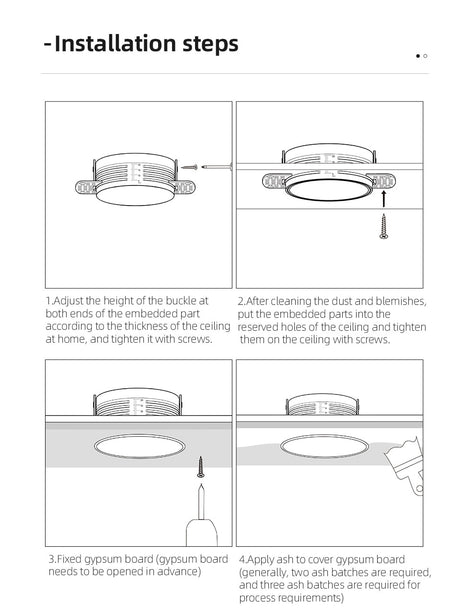 -Installation steps

1.Adjust the height of the buckle at both ends of the embedded part according to the thickness of the ceiling at home, and tighten it with screws.

2.After cleaning the dust and blemishes, put the embedded parts into the reserved holes of the ceiling and tighten them on the ceiling with screws.

3.Fixed gypsum board (gypsum board needs to be opened in advance)

4.Apply ash to cover gypsum board (generally, two ash batches are required, and three ash batches are required for process requirements)