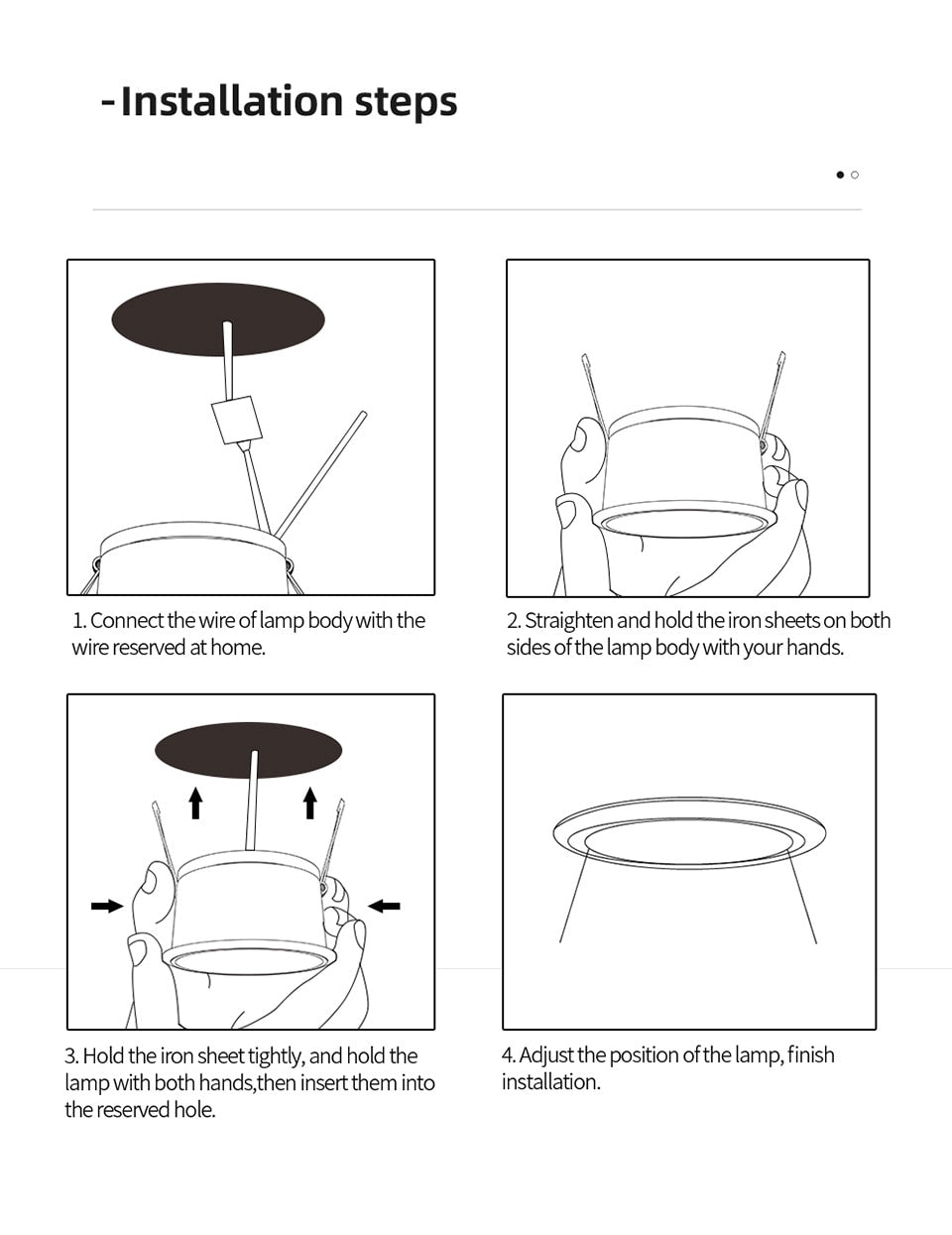 -Installation steps

1. Connect the wire of lamp body with the wire reserved at home.

2. Straighten and hold the iron sheets on both sides of the lamp body with your hands.

3. Hold the iron sheet tightly, and hold the lamp with both hands,then insert them into the reserved hole.

4. Adjust the position of the lamp, finish installation.