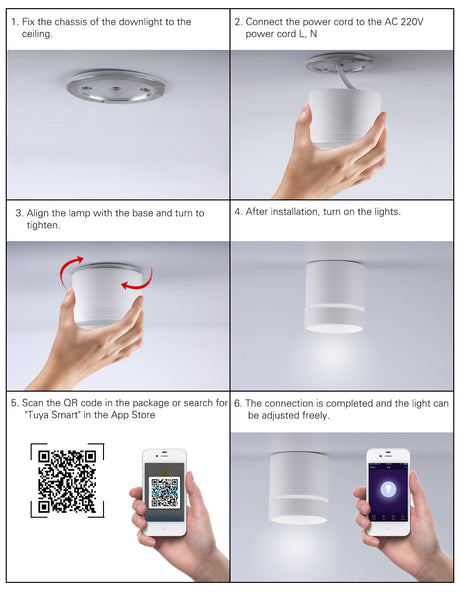 1. Fix the chassis of the downlight to the ceiling.

2. Connect the power cord to the AC 220V power cord L, N

3. Align the lamp with the base and turn to tighten.

4. After installation, turn on the lights.

5. Scan the QR code in the package or search for "Tuya Smart" in the App Store

6. The connection is completed and the light can be adjusted freely.