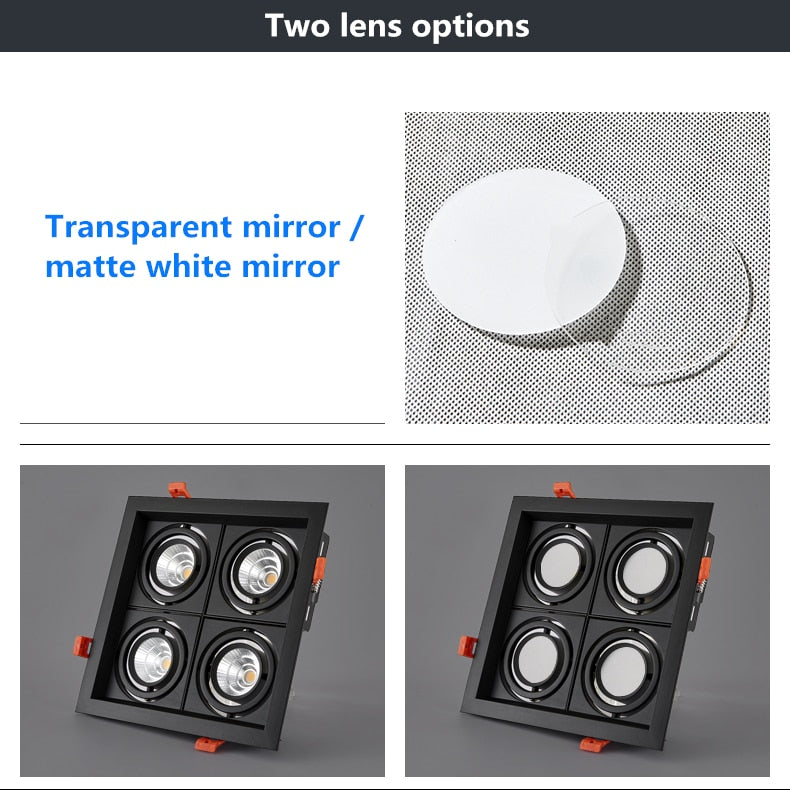 Two lens options

Transparent mirror / matte white mirror