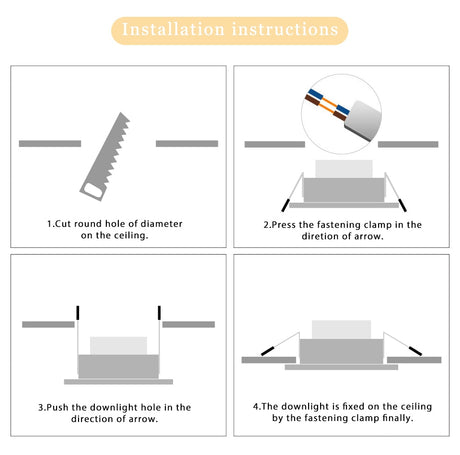 Installation instructions

1.Cut round hole of diameter on the ceiling.

2.Press the fastening clamp in the diretion of arrow.

3.Push the downlight hole in the direction of arrow.

4.The downlight is fixed on the ceiling by the fastening clamp finally.