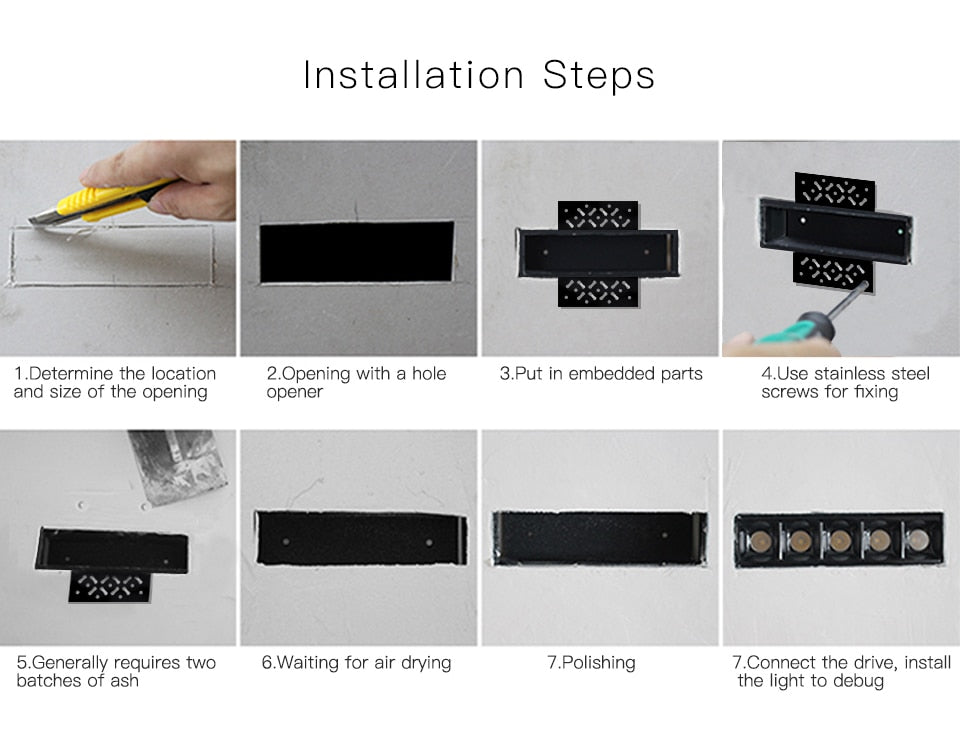 Installation Steps

1.Determine the location and size of the opening

2.Opening with a hole opener

3.Put in embedded parts

4.Use stainless steel screws for fixing

5.Generally requires two batches of ash

6.Waiting for air drying

7.Polishing

7.Connect the drive, install the light to debug