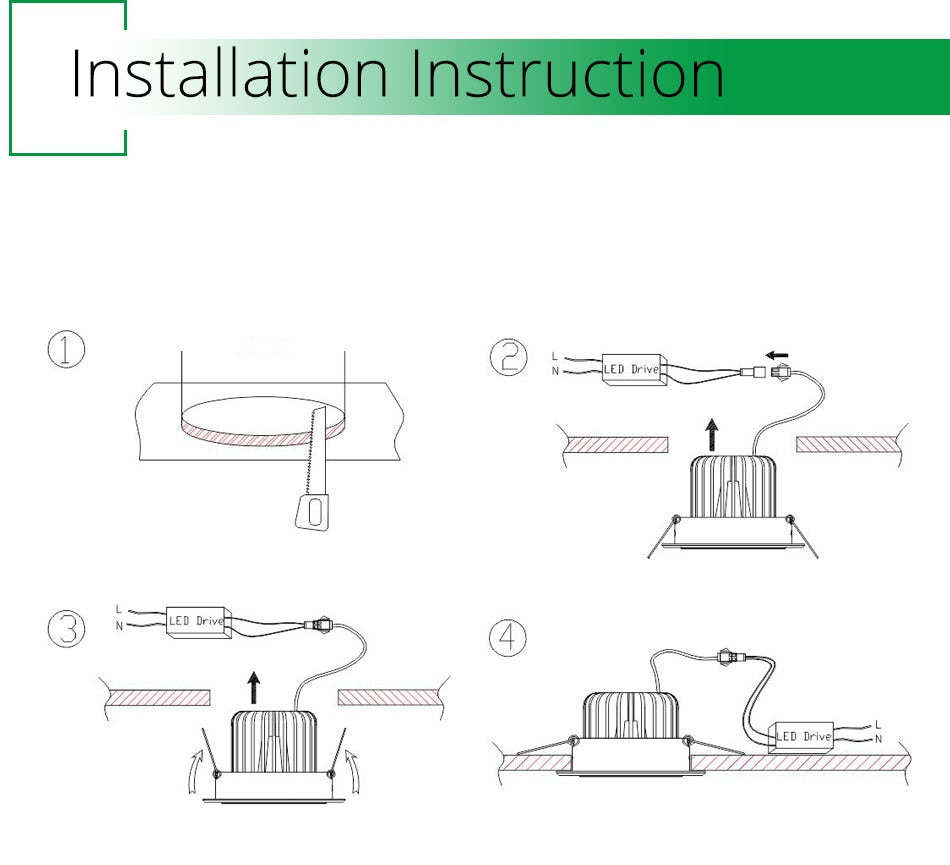 Installation Instruction

①

②
L
N
LED Drive

③
L
N
LED Drive

④
LED Drive
L
N