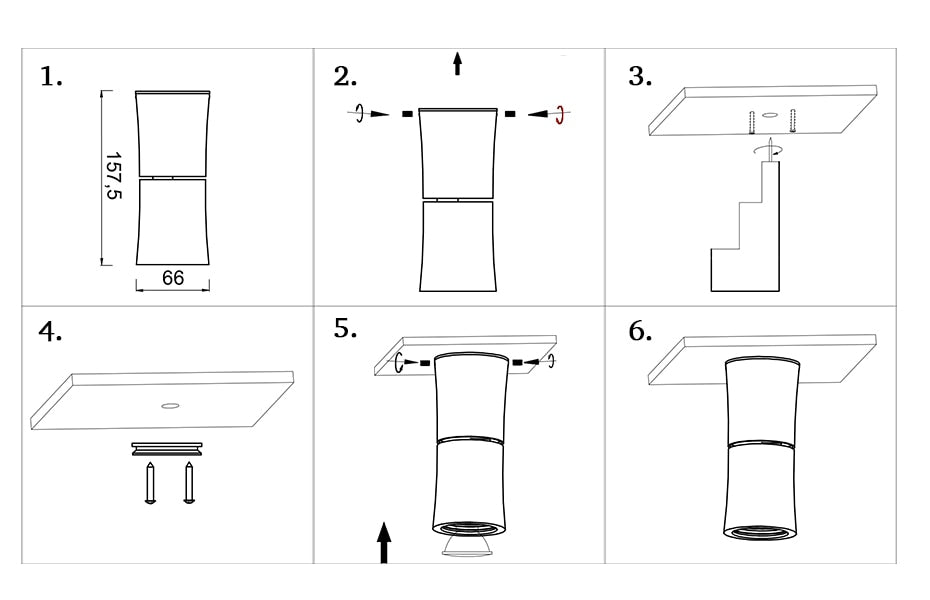 1.

157,5

66

2.

3.

4.

5.

6.