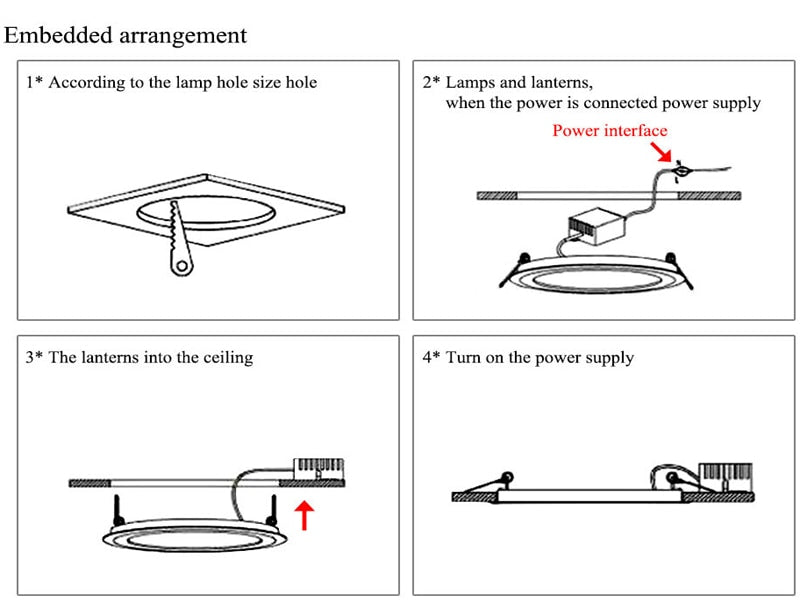 Embedded arrangement

1* According to the lamp hole size hole

2* Lamps and lanterns, when the power is connected power supply

Power interface

3* The lanterns into the ceiling

4* Turn on the power supply