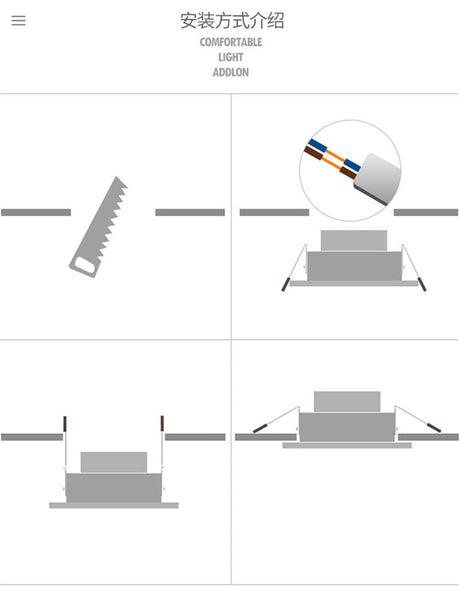 安装方式介绍
COMFORTABLE
LIGHT
ADDLON