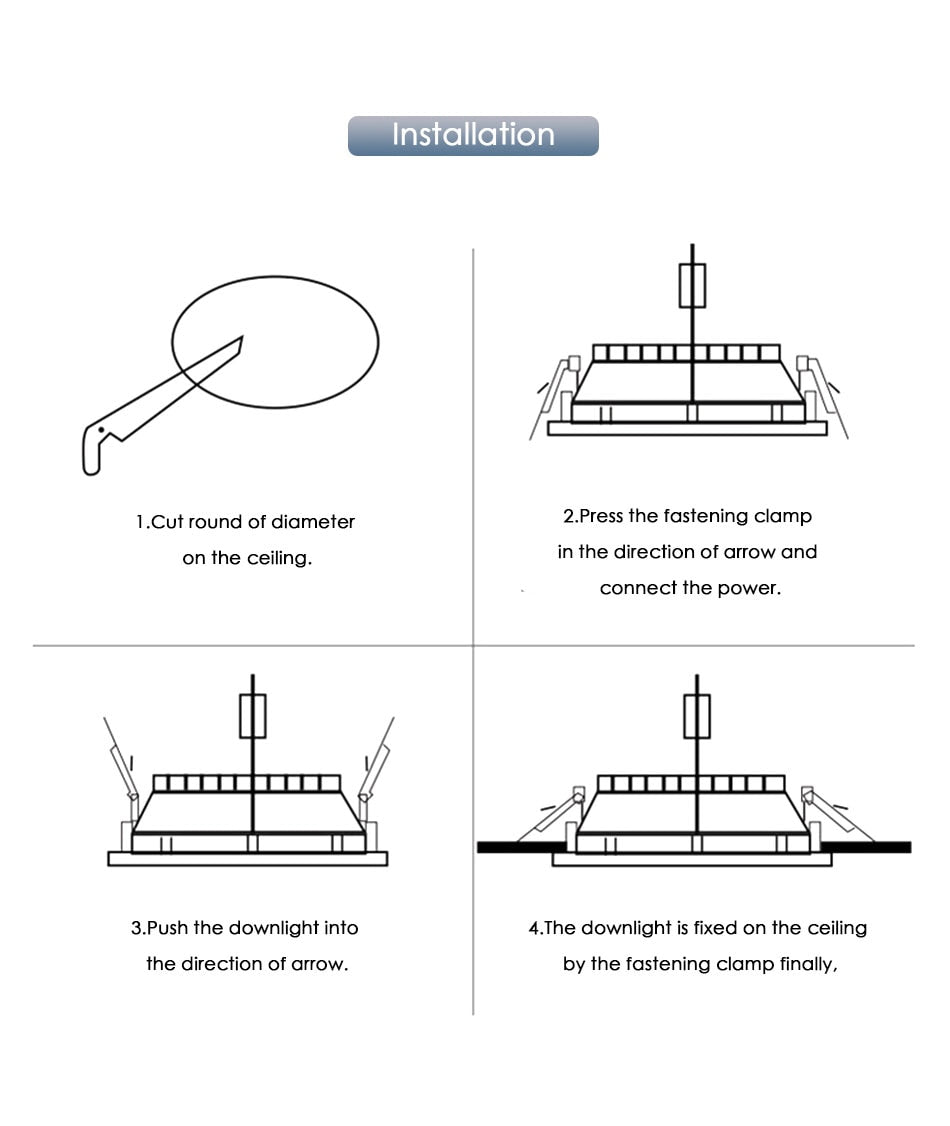 Installation

1.Cut round of diameter on the ceiling.

2.Press the fastening clamp in the direction of arrow and connect the power.

3.Push the downlight into the direction of arrow.

4.The downlight is fixed on the ceiling by the fastening clamp finally,