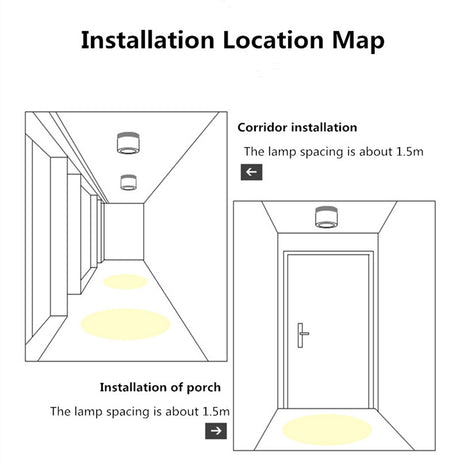 Installation Location Map

Corridor installation

The lamp spacing is about 1.5m

←

Installation of porch

The lamp spacing is about 1.5m

→