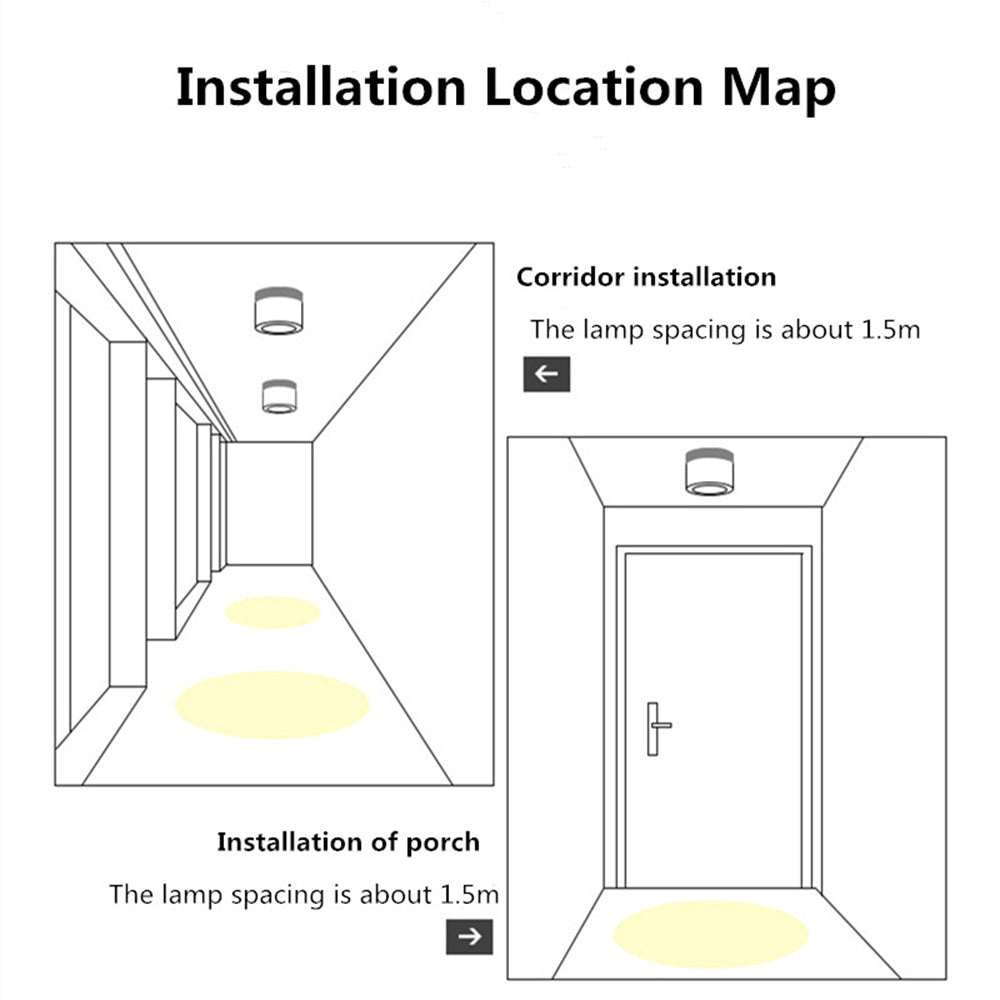 Installation Location Map

Corridor installation

The lamp spacing is about 1.5m

←

Installation of porch

The lamp spacing is about 1.5m

→