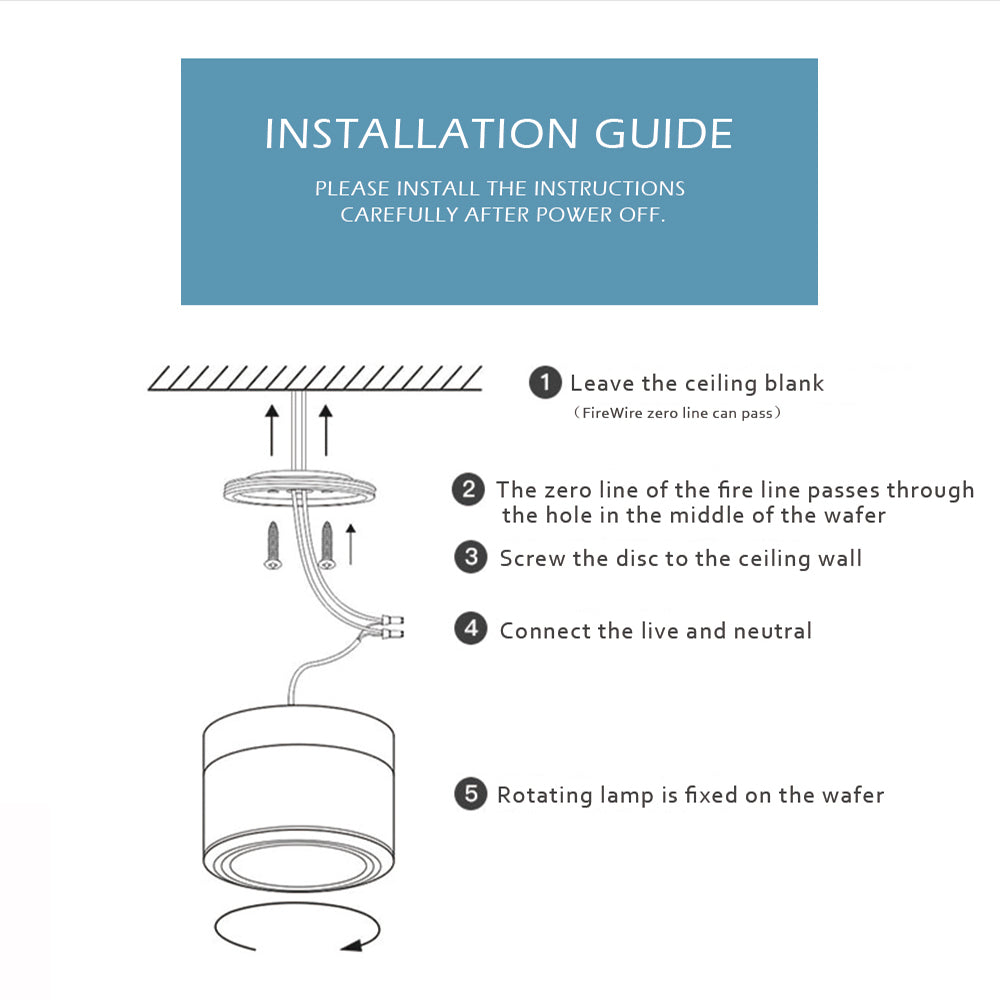 INSTALLATION GUIDE

PLEASE INSTALL THE INSTRUCTIONS CAREFULLY AFTER POWER OFF.

1 Leave the ceiling blank
（FireWire zero line can pass）

2 The zero line of the fire line passes through the hole in the middle of the wafer

3 Screw the disc to the ceiling wall

4 Connect the live and neutral

5 Rotating lamp is fixed on the wafer