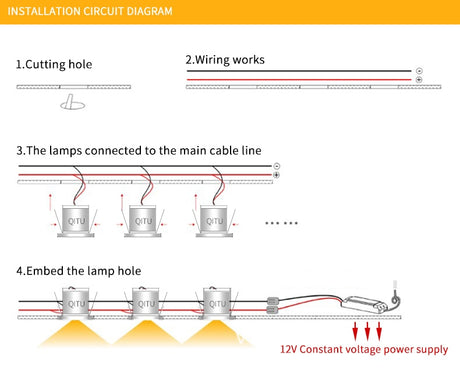 INSTALLATION CIRCUIT DIAGRAM

1.Cutting hole

2.Wiring works

-
+

3.The lamps connected to the main cable line

-
+

QITU QITU QITU

......

4.Embed the lamp hole

QITU QITU QITU

12V Constant voltage power supply