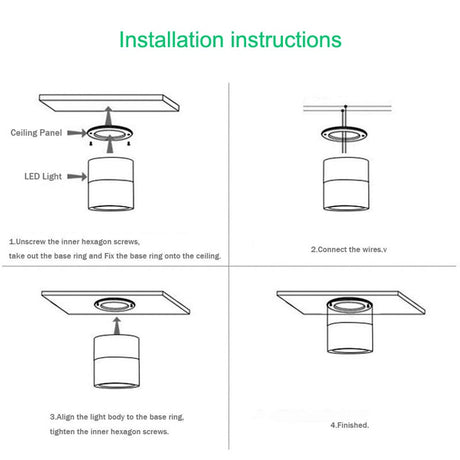 Installation instructions

Ceiling Panel

LED Light

1.Unscrew the inner hexagon screws,
take out the base ring and Fix the base ring onto the ceiling.

2.Connect the wires.v

3.Align the light body to the base ring,
tighten the inner hexagon screws.

4.Finished.