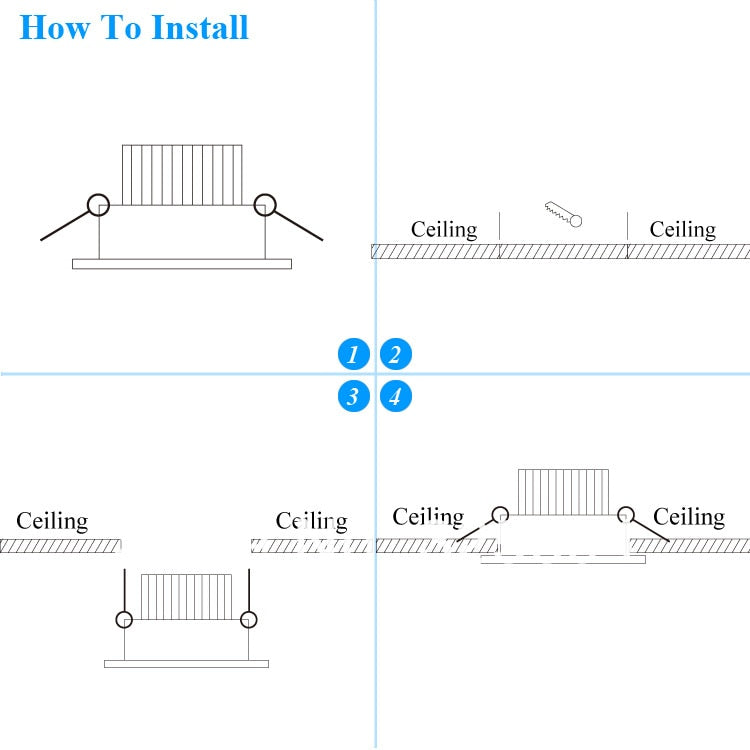 How To Install

Ceiling

Ceiling

1

2

3

4

Ceiling

Ceiling

Ceiling

Ceiling