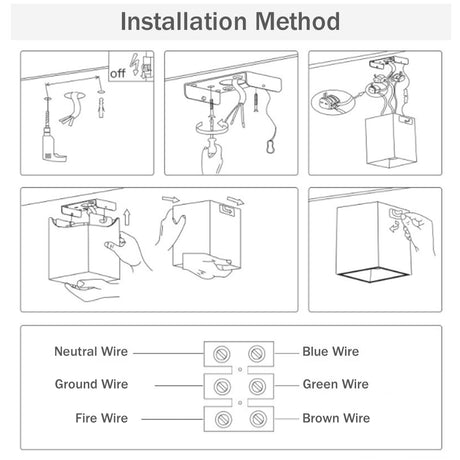 Installation Method

off

Neutral Wire
Blue Wire
Ground Wire
Green Wire
Fire Wire
Brown Wire