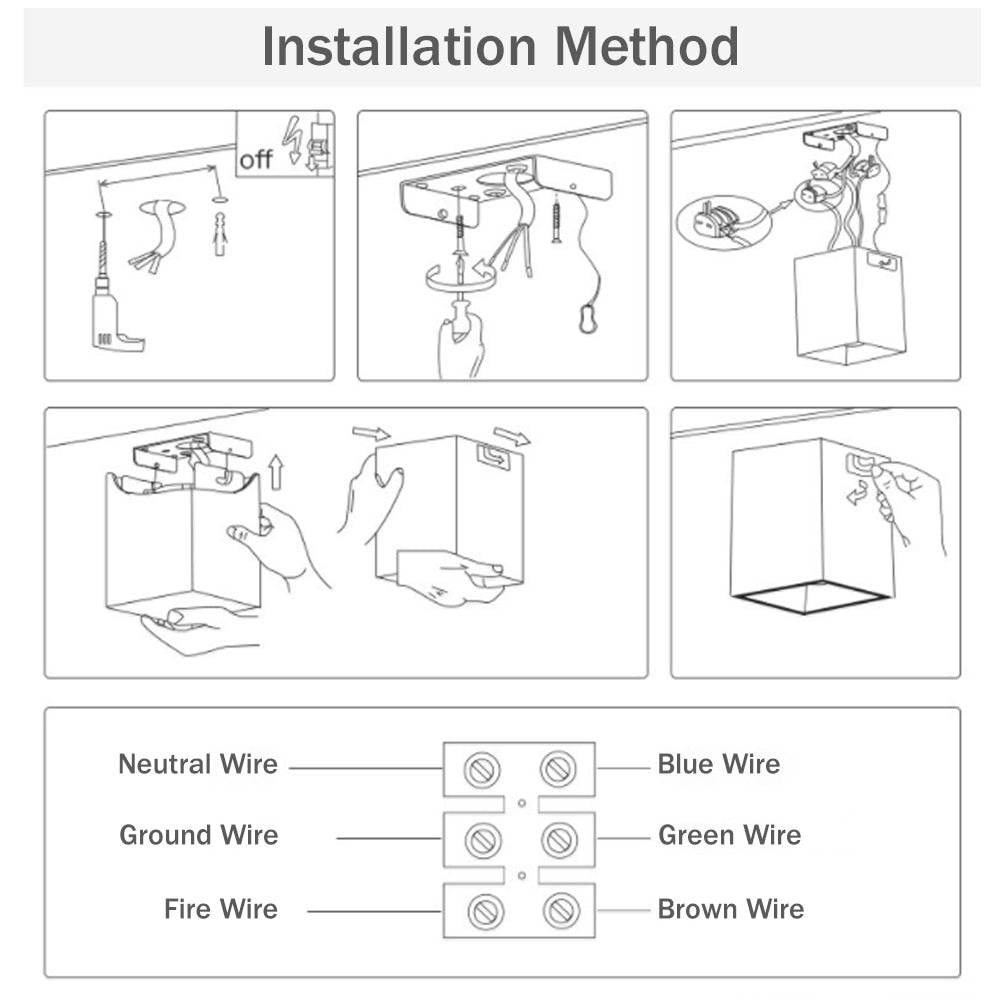 Installation Method

off

Neutral Wire
Blue Wire
Ground Wire
Green Wire
Fire Wire
Brown Wire