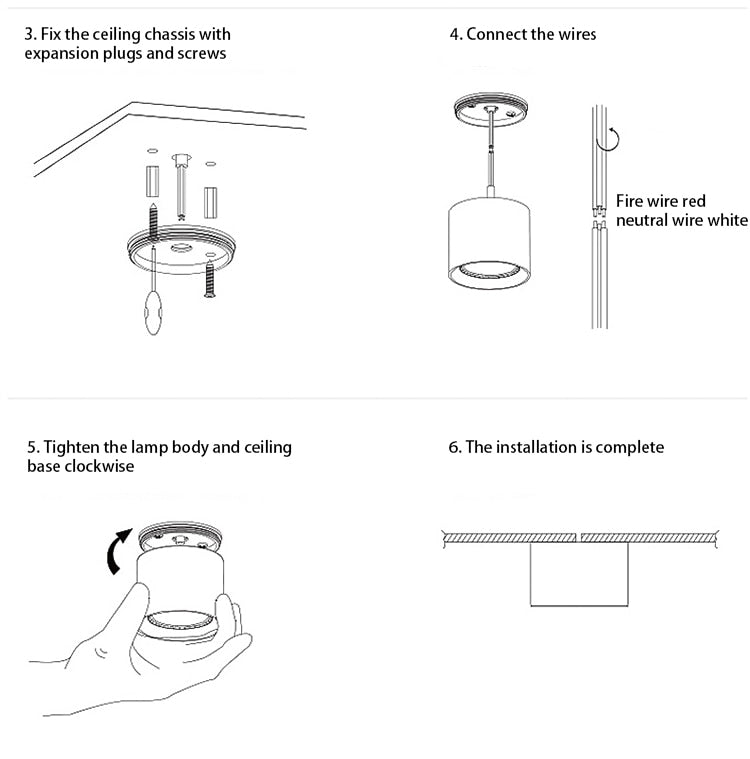 3. Fix the ceiling chassis with expansion plugs and screws

4. Connect the wires

Fire wire red
neutral wire white

5. Tighten the lamp body and ceiling base clockwise

6. The installation is complete