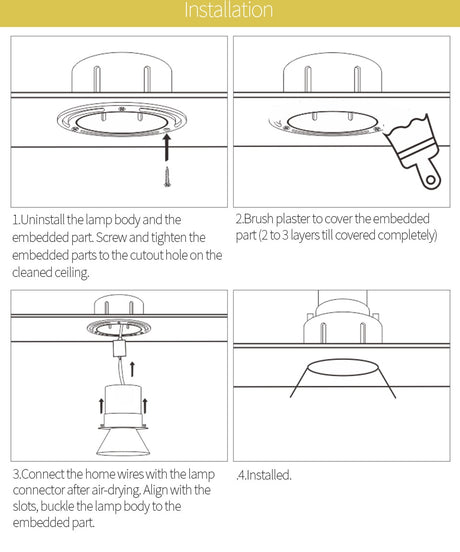 Installation

1.Uninstall the lamp body and the embedded part. Screw and tighten the embedded parts to the cutout hole on the cleaned ceiling.

2.Brush plaster to cover the embedded part (2 to 3 layers till covered completely)

3.Connect the home wires with the lamp connector after air-drying. Align with the slots, buckle the lamp body to the embedded part.

.4.Installed.