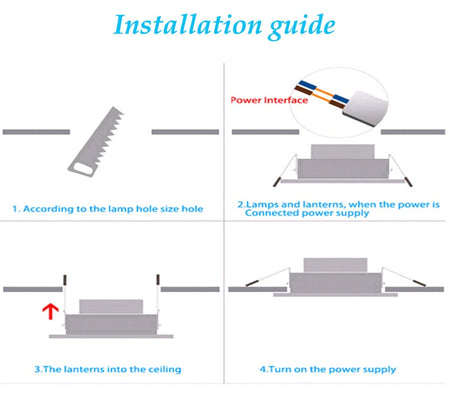 Installation guide

1. According to the lamp hole size hole

Power Interface

2.Lamps and lanterns, when the power is Connected power supply

3.The lanterns into the ceiling

4.Turn on the power supply