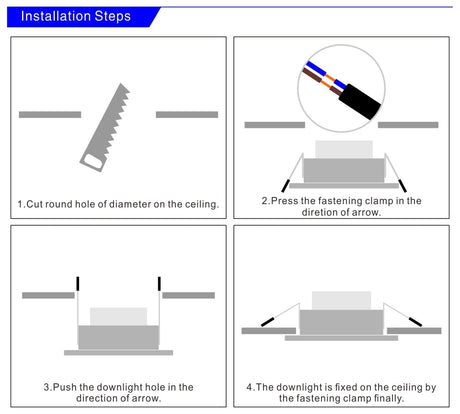 Installation Steps

1.Cut round hole of diameter on the ceiling.

2.Press the fastening clamp in the diretion of arrow.

3.Push the downlight hole in the direction of arrow.

4.The downlight is fixed on the ceiling by the fastening clamp finally.