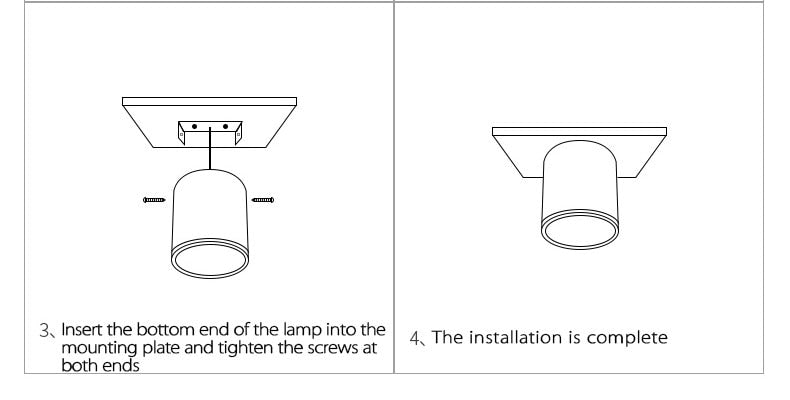 3、Insert the bottom end of the lamp into the mounting plate and tighten the screws at both ends

4、The installation is complete