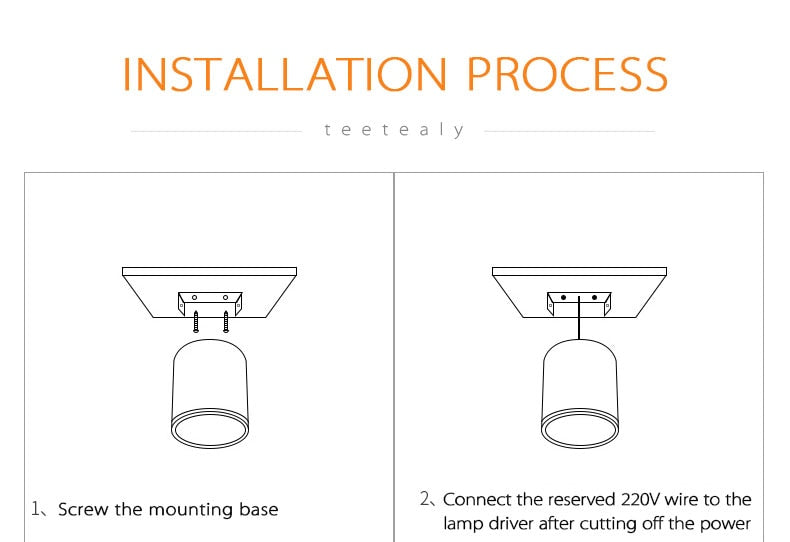 INSTALLATION PROCESS

teetealy

1、Screw the mounting base

2、Connect the reserved 220V wire to the lamp driver after cutting off the power