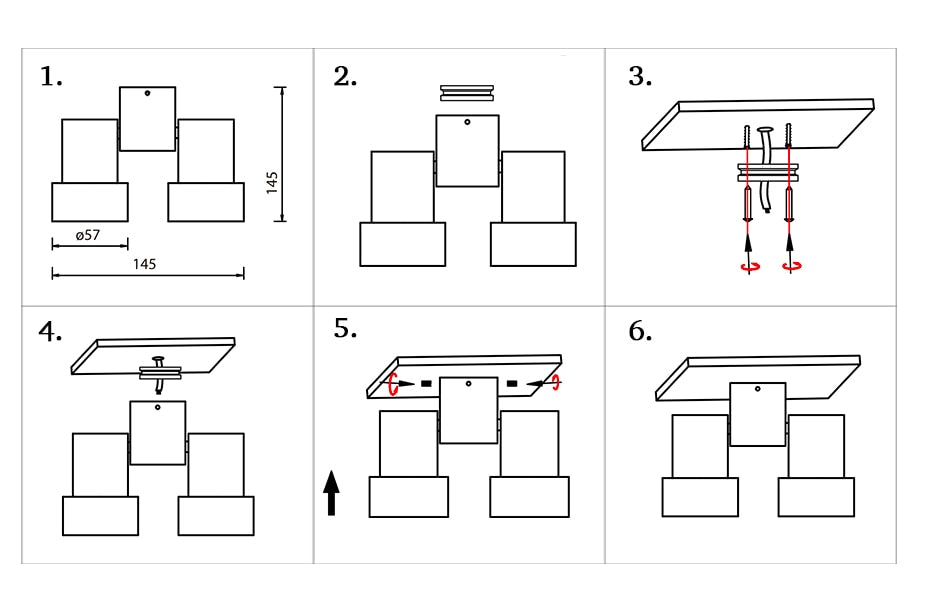 1.

145

ø57

145

2.

3.

4.

5.

6.