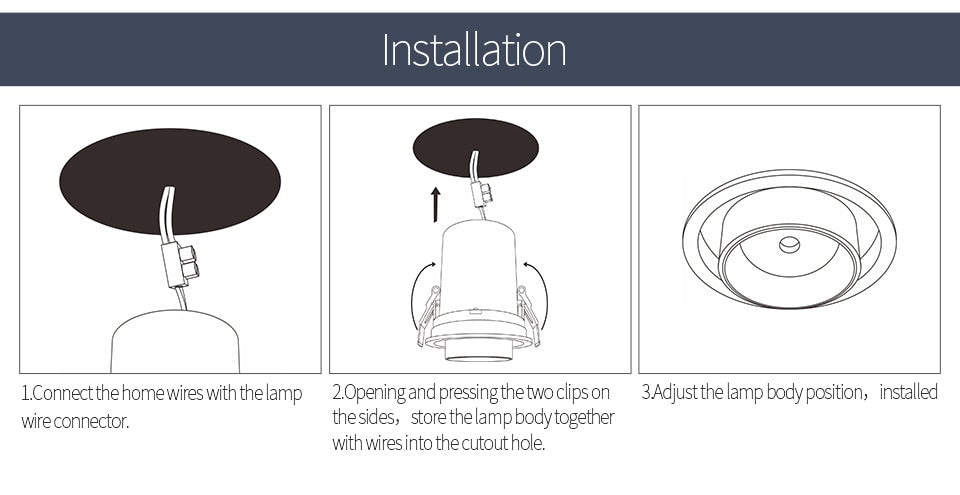 Installation

1.Connect the home wires with the lamp wire connector.

2.Opening and pressing the two clips on the sides，store the lamp body together with wires into the cutout hole.

3.Adjust the lamp body position，installed