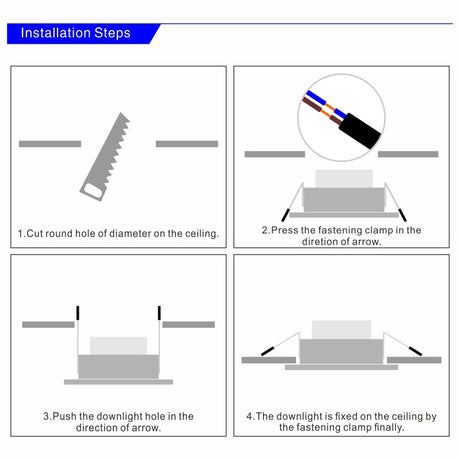 Installation Steps

1.Cut round hole of diameter on the ceiling.

2.Press the fastening clamp in the diretion of arrow.

3.Push the downlight hole in the direction of arrow.

4.The downlight is fixed on the ceiling by the fastening clamp finally.