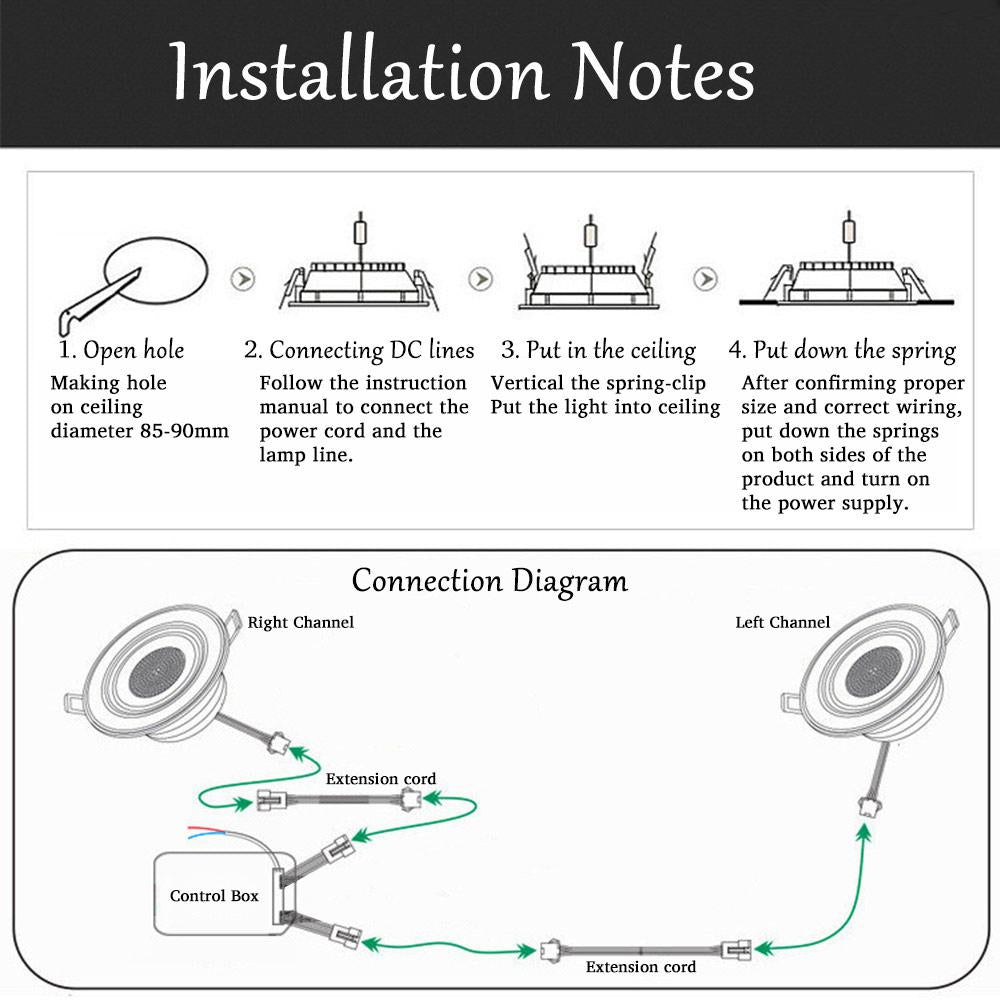 Installation Notes

1. Open hole
Making hole on ceiling diameter 85-90mm

2. Connecting DC lines
Follow the instruction manual to connect the power cord and the lamp line.

3. Put in the ceiling
Vertical the spring-clip Put the light into ceiling

4. Put down the spring
After confirming proper size and correct wiring, put down the springs on both sides of the product and turn on the power supply.

Connection Diagram

Right Channel

Left Channel

Extension cord

Control Box

Extension cord