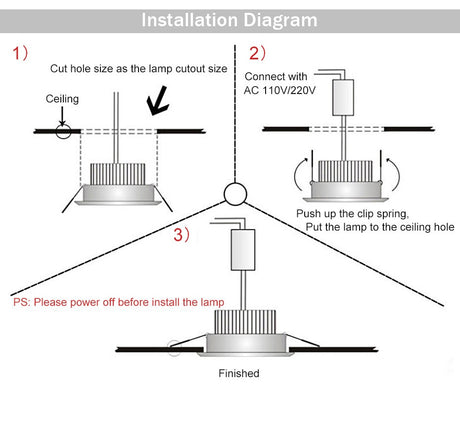 Installation Diagram

1）

Cut hole size as the lamp cutout size

Ceiling

2）

Connect with
AC 110V/220V

Push up the clip spring,
Put the lamp to the ceiling hole

3）

PS: Please power off before install the lamp

Finished