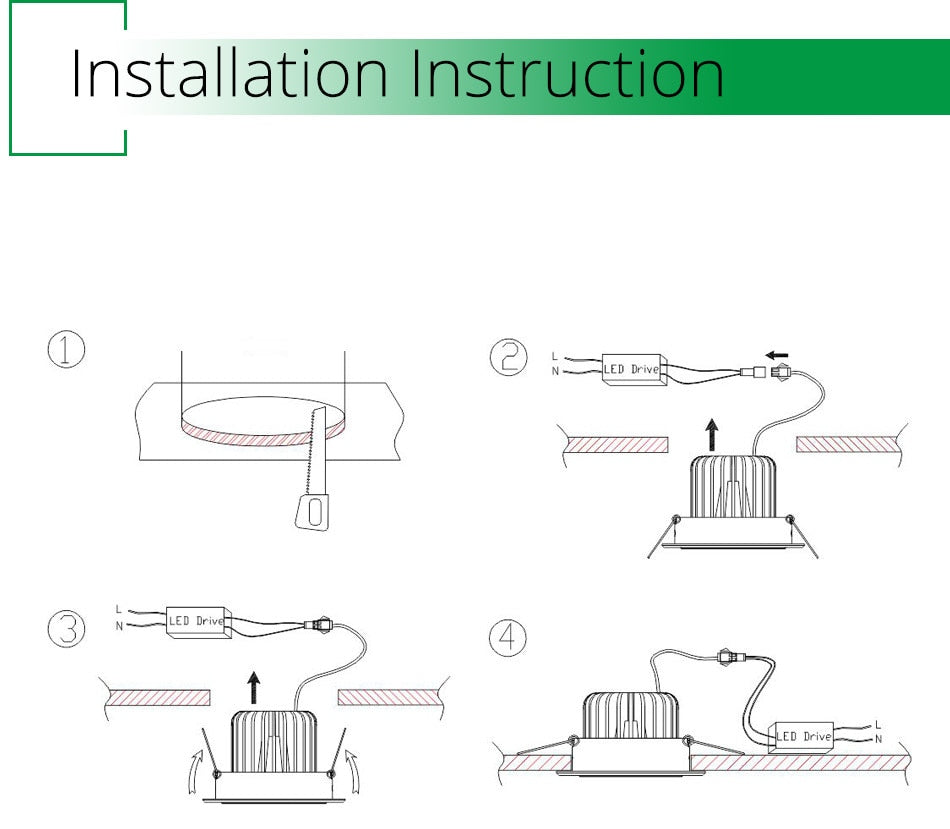 Installation Instruction

①

②

L
N
LED Drive

③

L
N
LED Drive

④

LED Drive
L
N