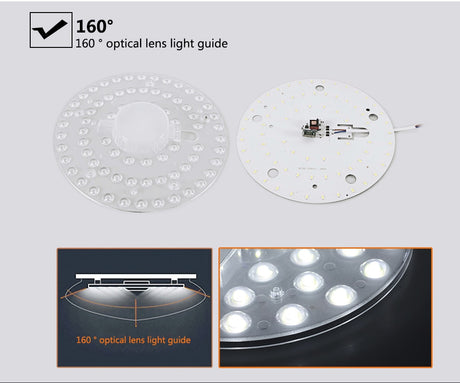 160°
160 ° optical lens light guide

160 ° optical lens light guide