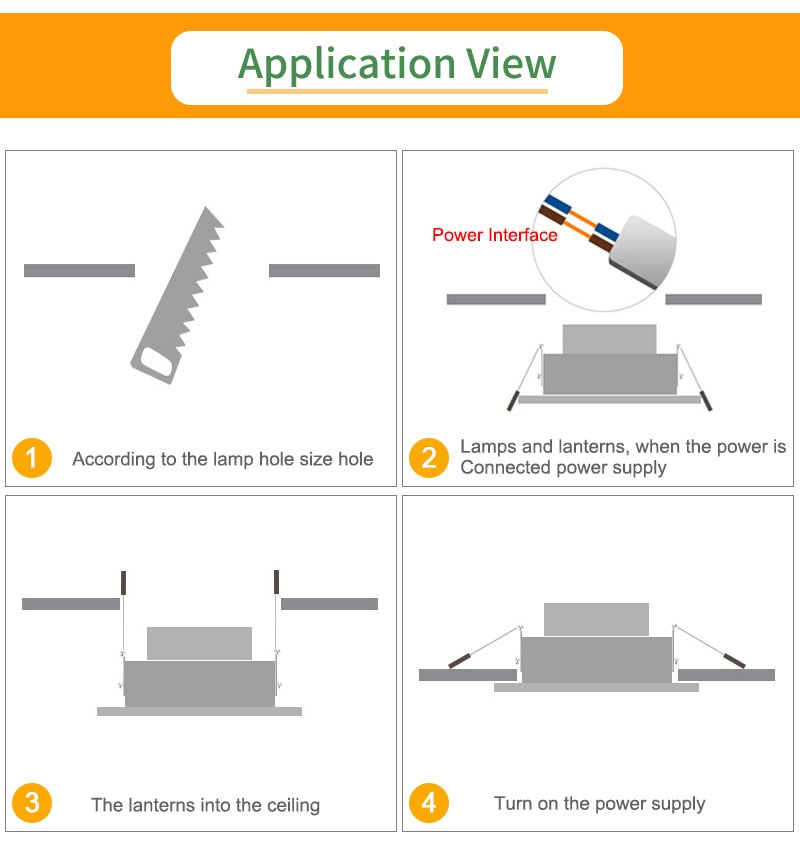 Application View

1 According to the lamp hole size hole

Power Interface

2 Lamps and lanterns, when the power is Connected power supply

3 The lanterns into the ceiling

4 Turn on the power supply