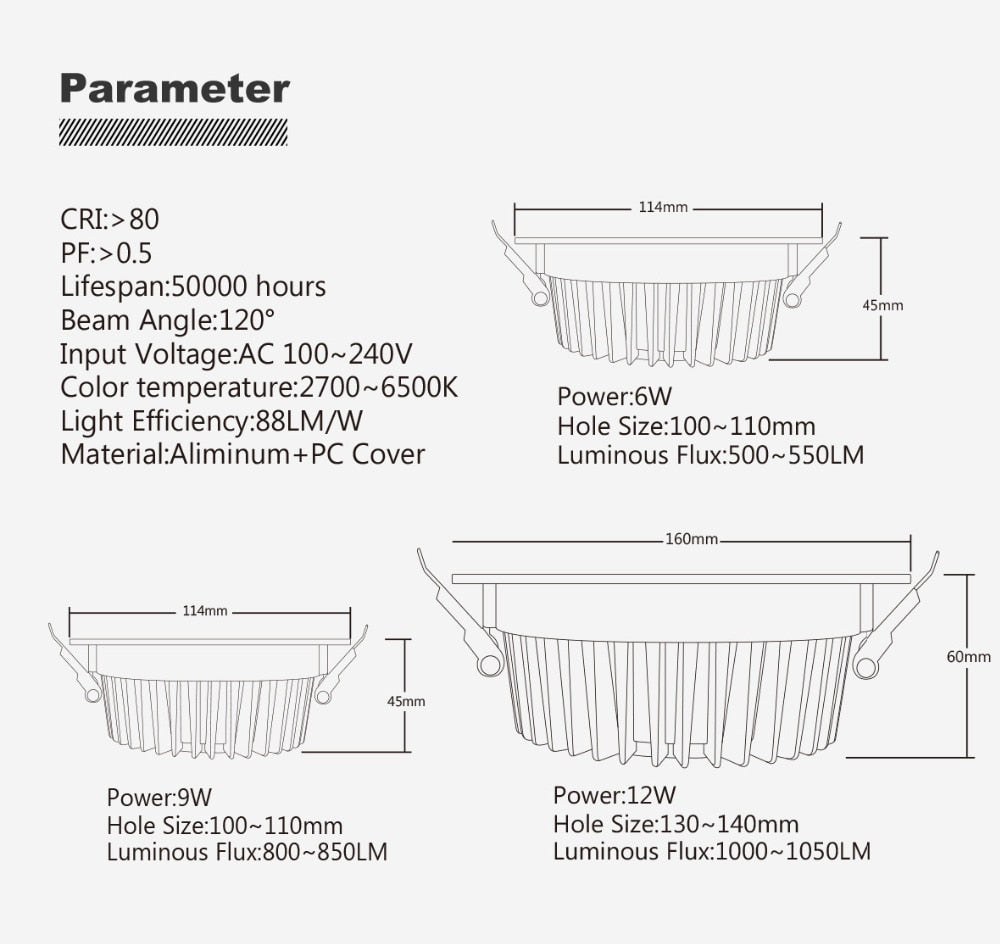 Parameter

CRI:>80
PF:>0.5
Lifespan:50000 hours
Beam Angle:120°
Input Voltage:AC 100~240V
Color temperature:2700~6500K
Light Efficiency:88LM/W
Material:Aliminum+PC Cover

114mm
45mm

Power:6W
Hole Size:100~110mm
Luminous Flux:500~550LM

114mm
45mm

Power:9W
Hole Size:100~110mm
Luminous Flux:800~850LM

160mm
60mm

Power:12W
Hole Size:130~140mm
Luminous Flux:1000~1050LM