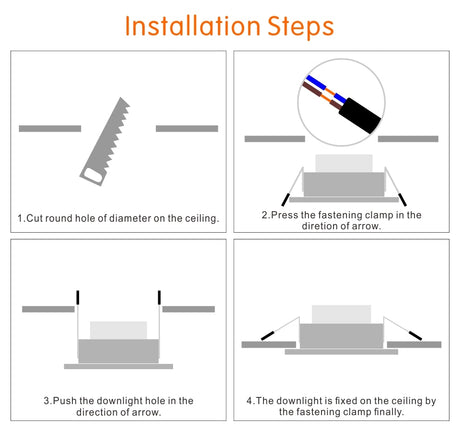 Installation Steps

1.Cut round hole of diameter on the ceiling.

2.Press the fastening clamp in the diretion of arrow.

3.Push the downlight hole in the direction of arrow.

4.The downlight is fixed on the ceiling by the fastening clamp finally.