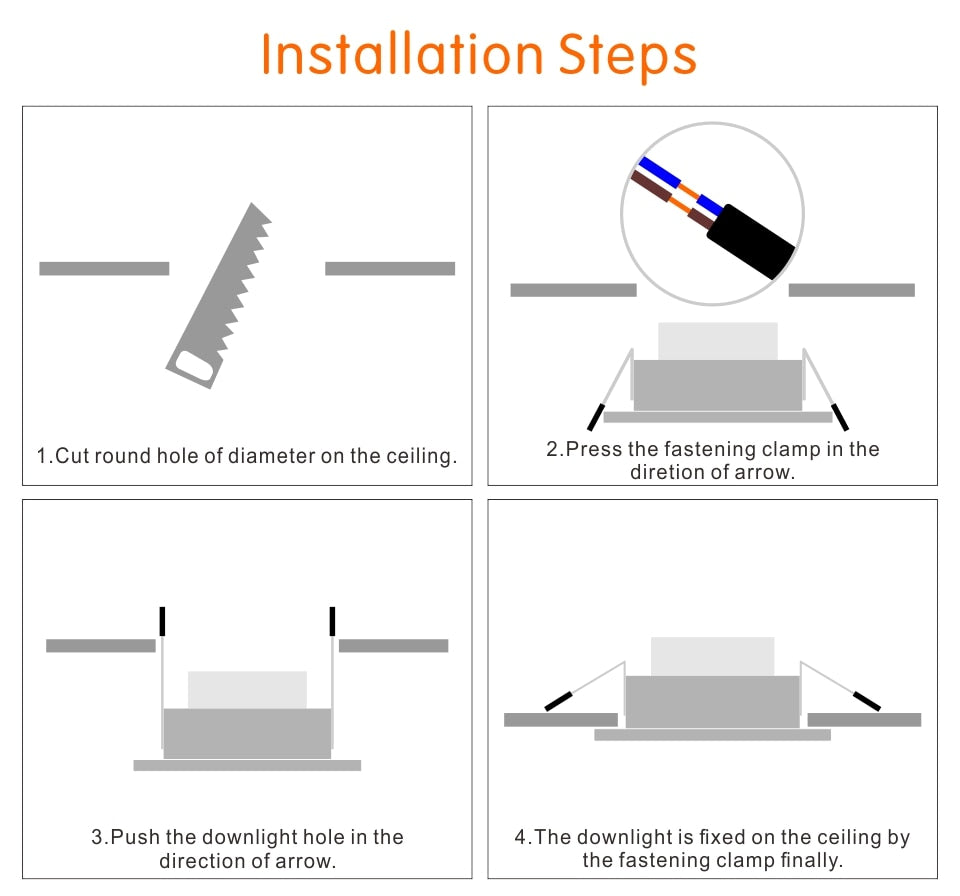 Installation Steps

1.Cut round hole of diameter on the ceiling.

2.Press the fastening clamp in the diretion of arrow.

3.Push the downlight hole in the direction of arrow.

4.The downlight is fixed on the ceiling by the fastening clamp finally.