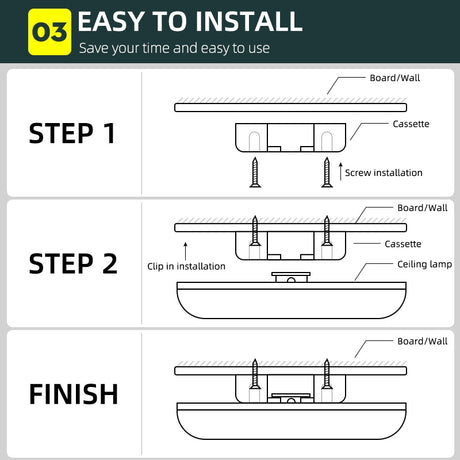 03 EASY TO INSTALL

Save your time and easy to use

STEP 1

Board/Wall

Cassette

Screw installation

STEP 2

Board/Wall

Cassette

Clip in installation

Ceiling lamp

FINISH

Board/Wall