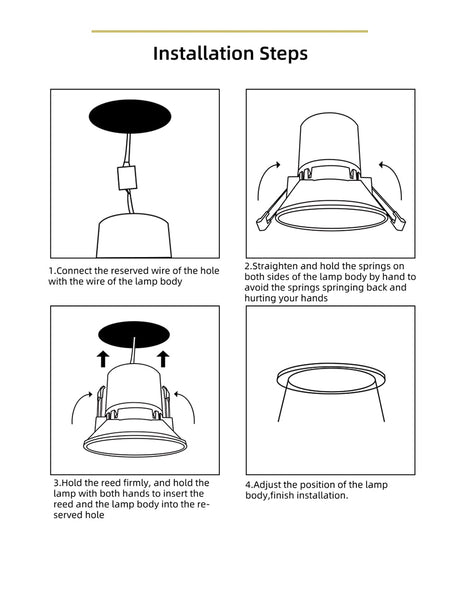 Installation Steps

1.Connect the reserved wire of the hole with the wire of the lamp body

2.Straighten and hold the springs on both sides of the lamp body by hand to avoid the springs springing back and hurting your hands

3.Hold the reed firmly, and hold the lamp with both hands to insert the reed and the lamp body into the reserved hole

4.Adjust the position of the lamp body,finish installation.