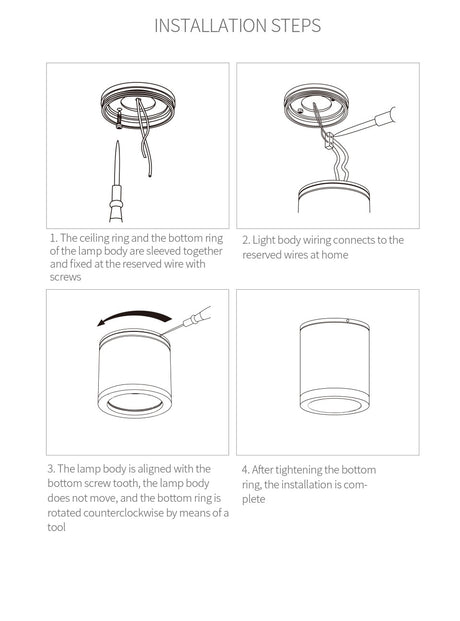 INSTALLATION STEPS

1. The ceiling ring and the bottom ring of the lamp body are sleeved together and fixed at the reserved wire with screws

2. Light body wiring connects to the reserved wires at home

3. The lamp body is aligned with the bottom screw tooth, the lamp body does not move, and the bottom ring is rotated counterclockwise by means of a tool

4. After tightening the bottom ring, the installation is complete