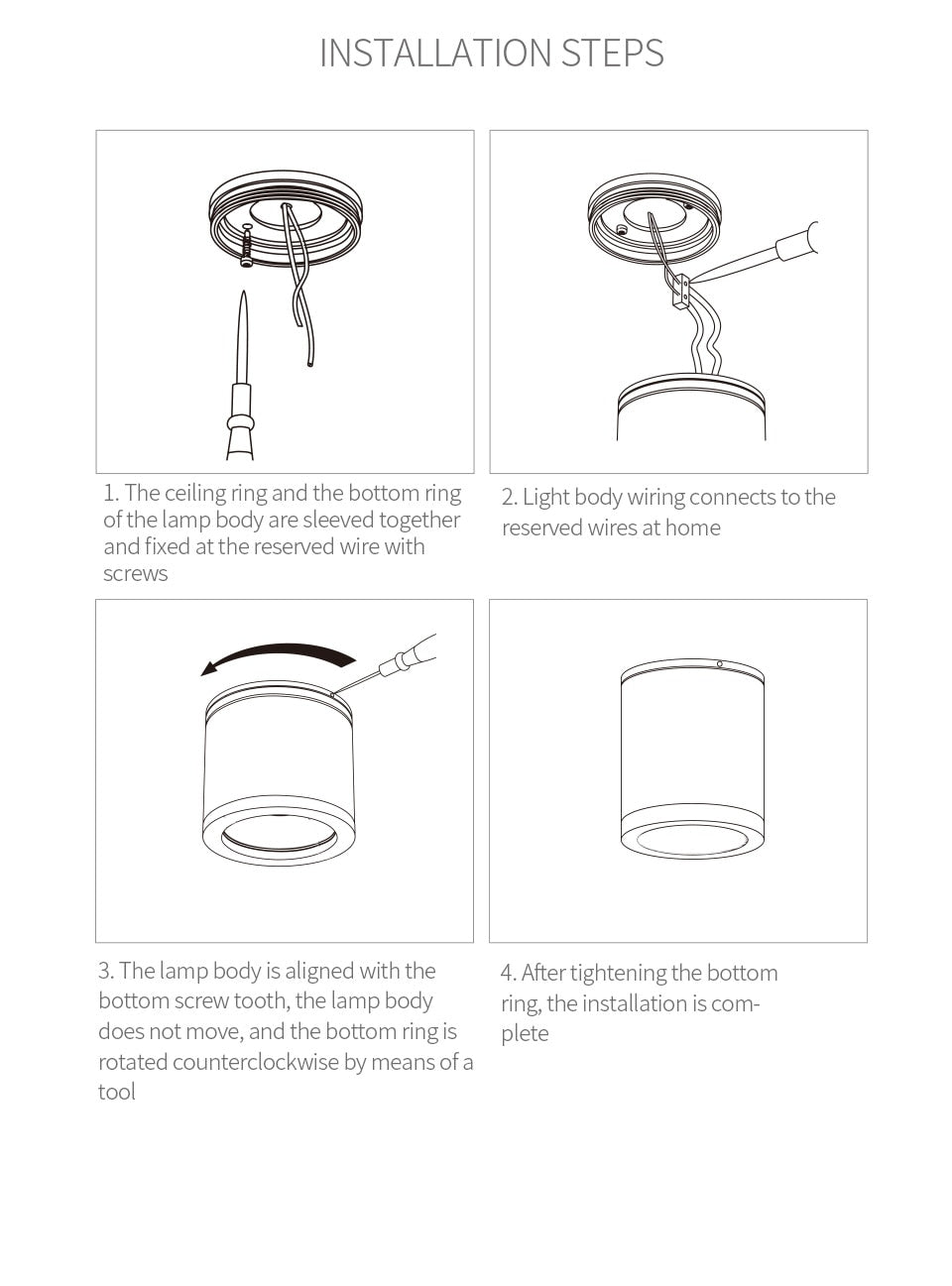 INSTALLATION STEPS

1. The ceiling ring and the bottom ring of the lamp body are sleeved together and fixed at the reserved wire with screws

2. Light body wiring connects to the reserved wires at home

3. The lamp body is aligned with the bottom screw tooth, the lamp body does not move, and the bottom ring is rotated counterclockwise by means of a tool

4. After tightening the bottom ring, the installation is complete