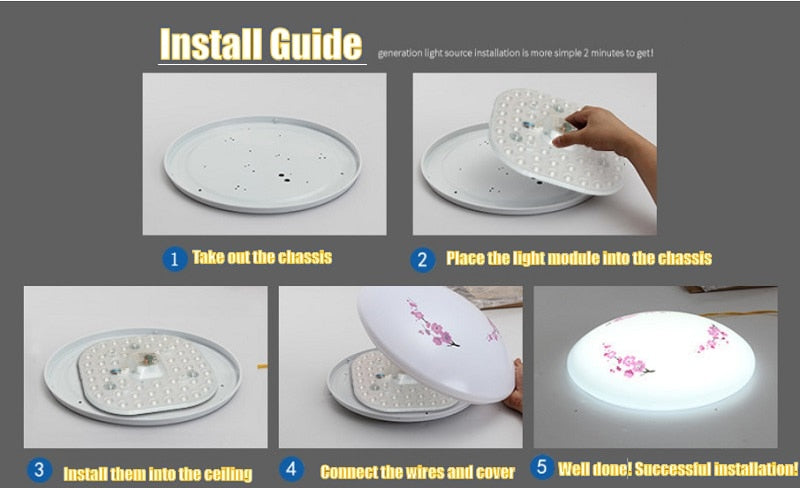 Install Guide

generation light source installation is more simple 2 minutes to get!

1 Take out the chassis

2 Place the light module into the chassis

3 Install them into the ceiling

4 Connect the wires and cover

5 Well done! Successful installation!