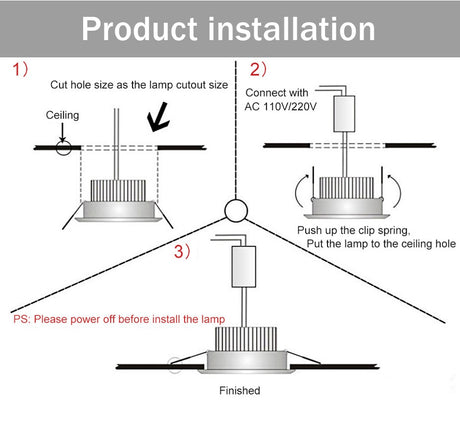 Product installation

1)

Cut hole size as the lamp cutout size

Ceiling

2)

Connect with AC 110V/220V

Push up the clip spring, Put the lamp to the ceiling hole

3)

PS: Please power off before install the lamp

Finished