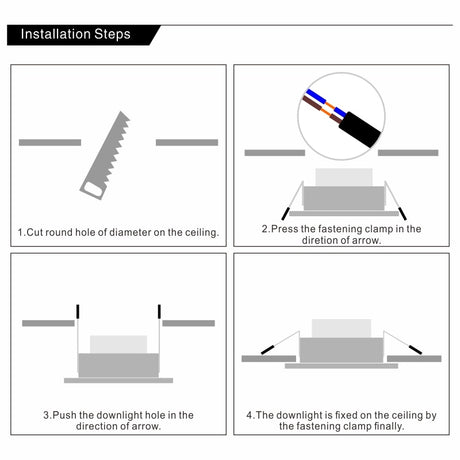 Installation Steps

1.Cut round hole of diameter on the ceiling.

2.Press the fastening clamp in the diretion of arrow.

3.Push the downlight hole in the direction of arrow.

4.The downlight is fixed on the ceiling by the fastening clamp finally.