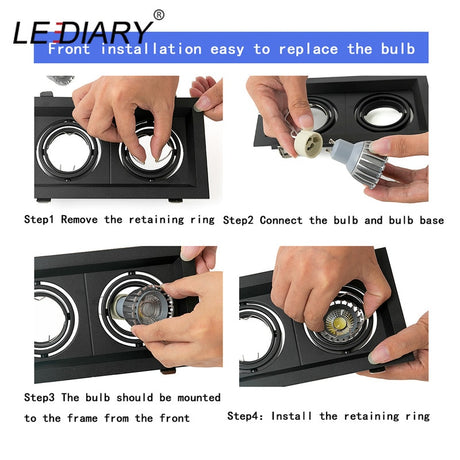 LEDIARY®

Front installation easy to replace the bulb

Step1 Remove the retaining ring

Step2 Connect the bulb and bulb base

Step3 The bulb should be mounted to the frame from the front

Step4: Install the retaining ring