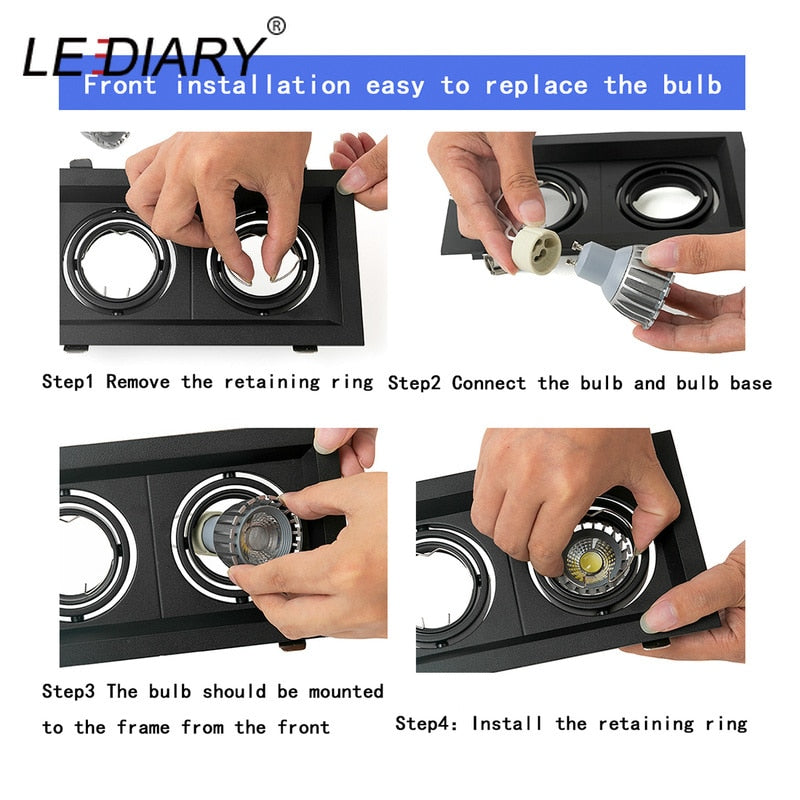 LEDIARY®

Front installation easy to replace the bulb

Step1 Remove the retaining ring

Step2 Connect the bulb and bulb base

Step3 The bulb should be mounted to the frame from the front

Step4: Install the retaining ring