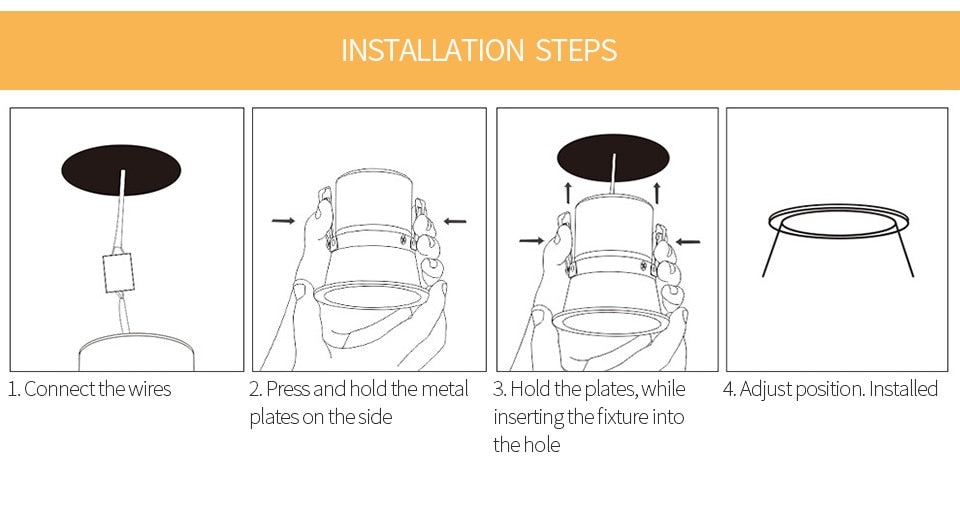 INSTALLATION STEPS

1. Connect the wires

2. Press and hold the metal plates on the side

3. Hold the plates, while inserting the fixture into the hole

4. Adjust position. Installed