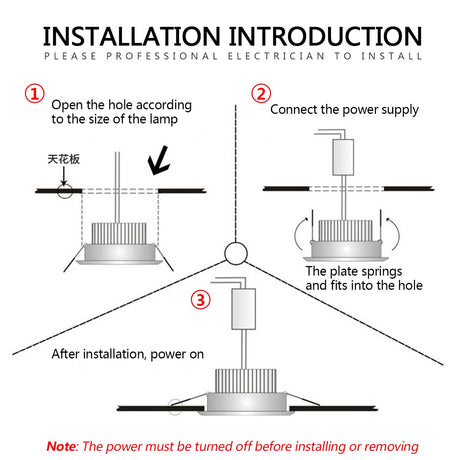 INSTALLATION INTRODUCTION
PLEASE PROFESSIONAL ELECTRICIAN TO INSTALL

①
Open the hole according to the size of the lamp

天花板

②
Connect the power supply

The plate springs and fits into the hole

③
After installation, power on

Note: The power must be turned off before installing or removing